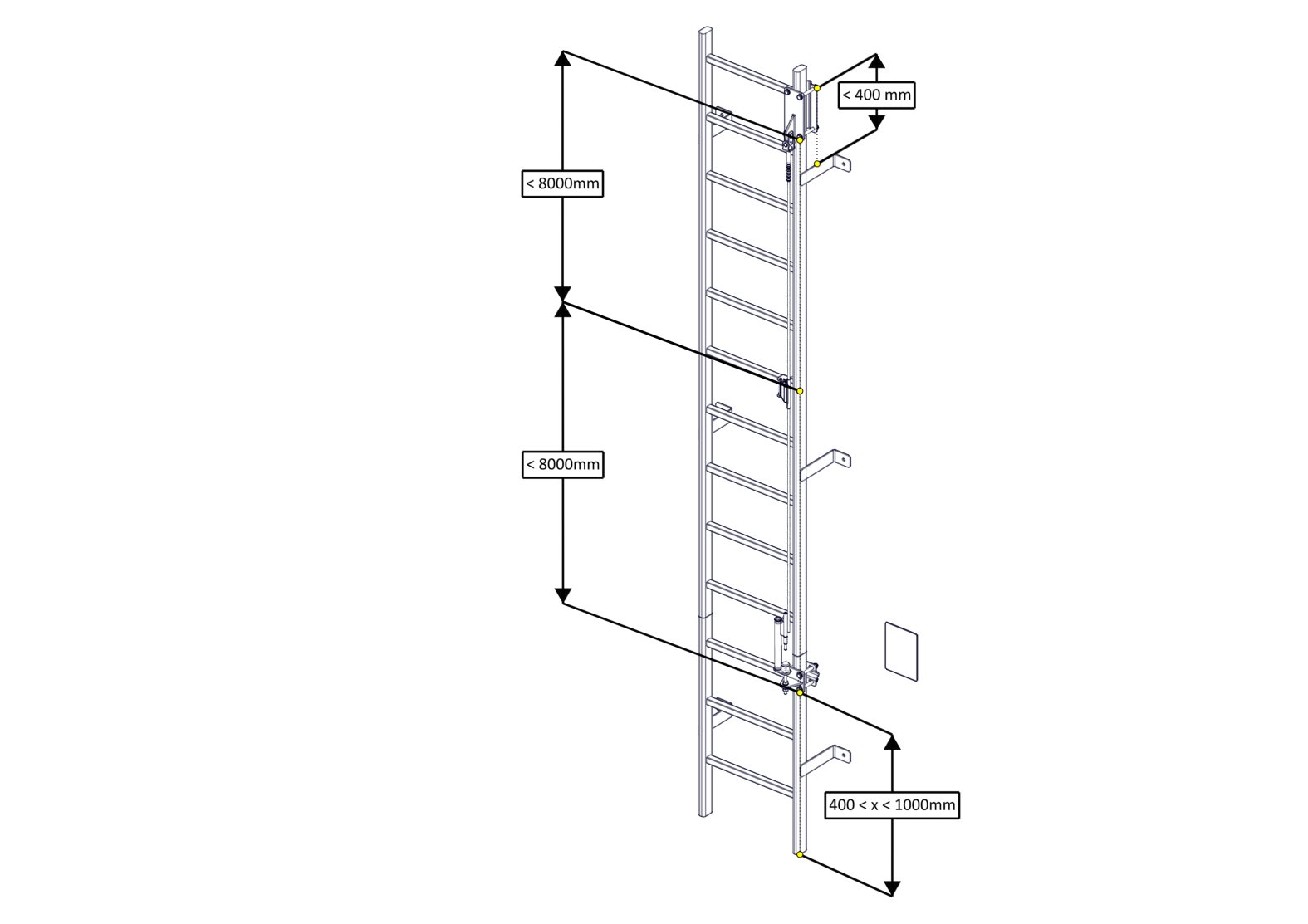 < 400 mm

< 8000mm

< 8000mm

400 < x < 1000mm